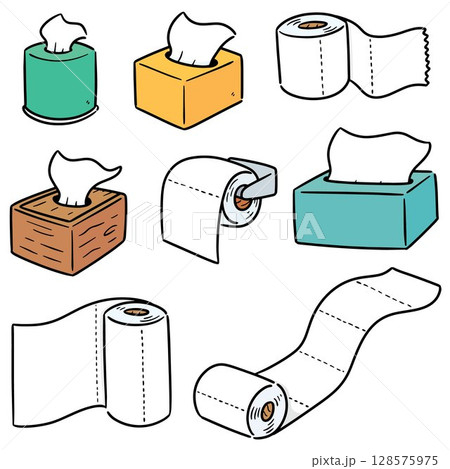 PIXTA

pixta.jp - 128575975