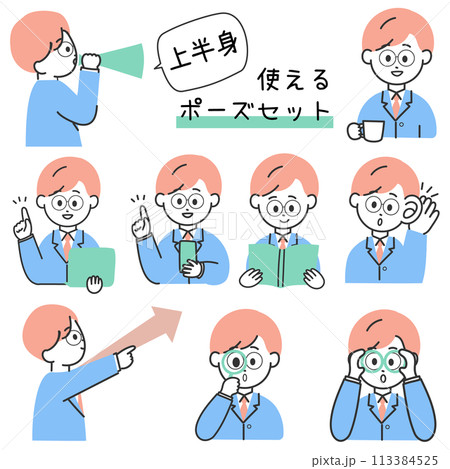 上半身

使える

ポーズセット

PIXTA

pixta.jp - 113384525