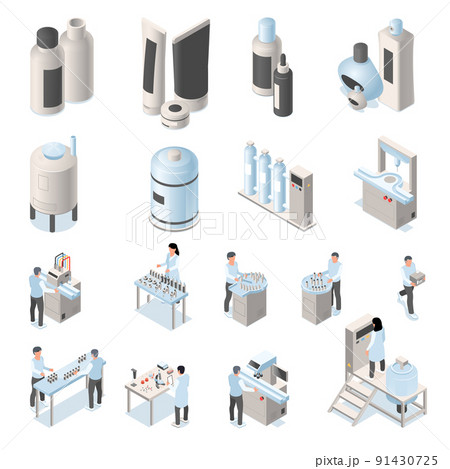 PIXTA

pixta.jp - 91430725