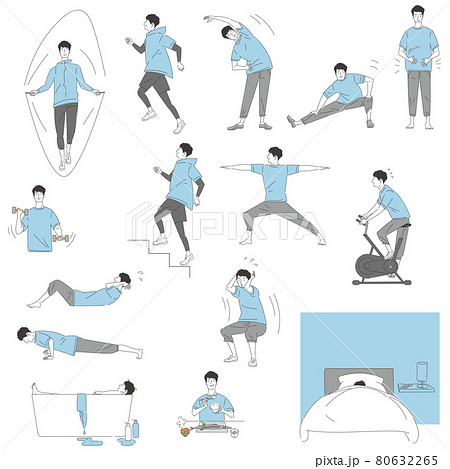 PIXTA

pixta.jp - 80632265