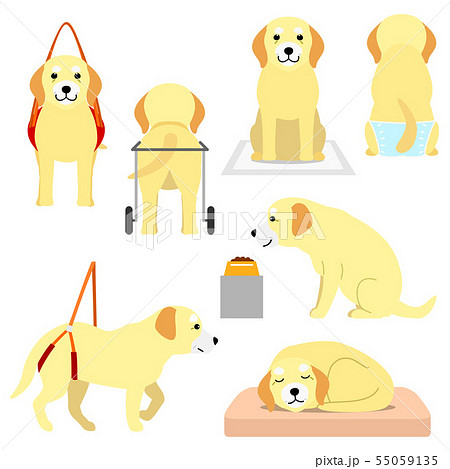 PIXTA

pixta.jp - 55059135